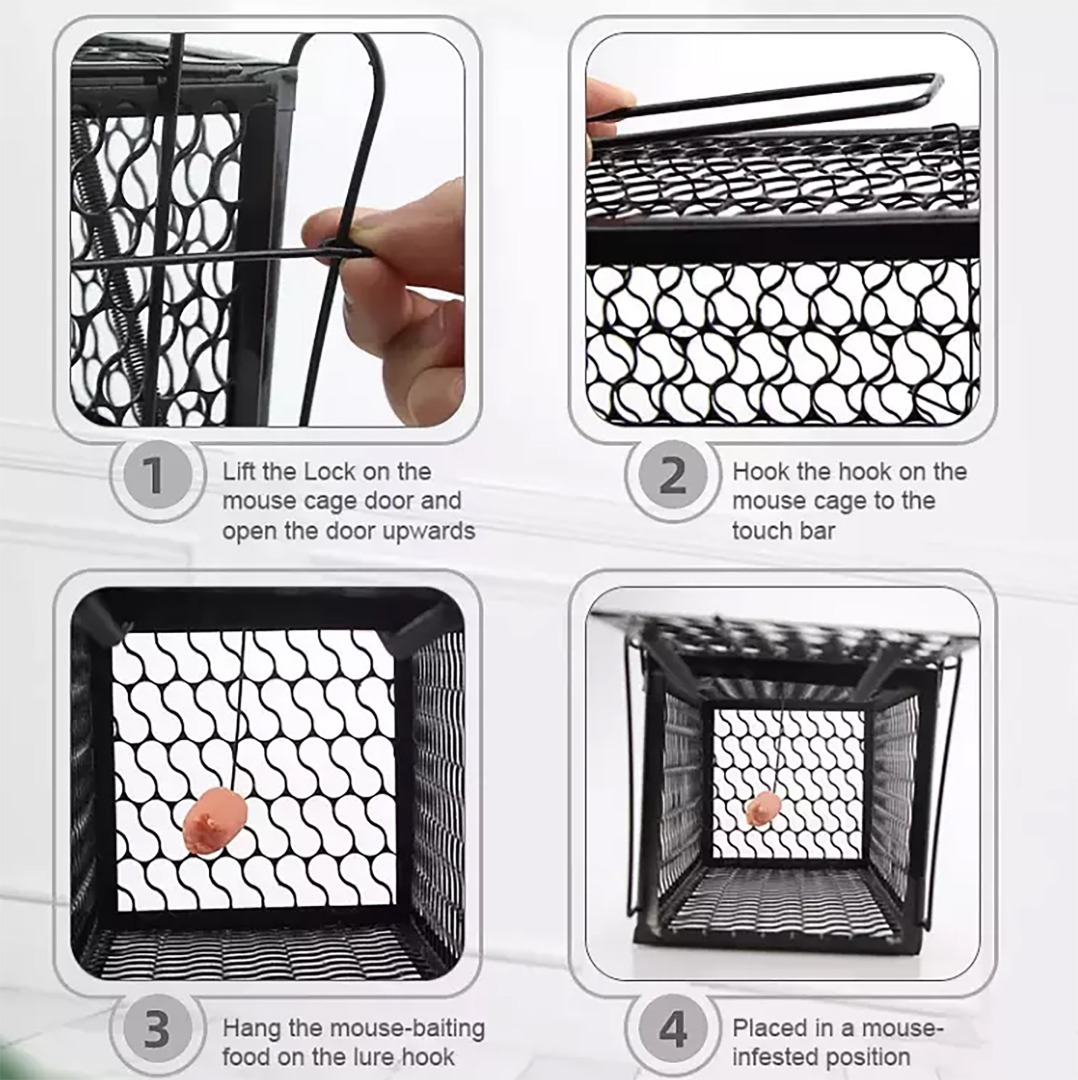 1 Lift the Lock on the mouse cage door and open the door upwards

2 Hook the hook on the mouse cage to the touch bar

3 Hang the mouse-baiting food on the lure hook

4 Placed in a mouse-infested position